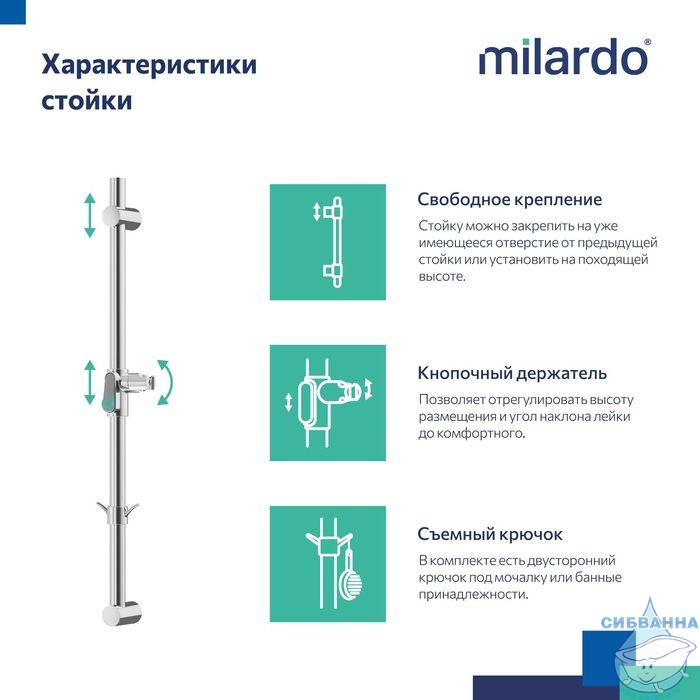 Характеристики стойки

milardo®

Свободное крепление

Стойку можно закрепить на уже имеющееся отверстие от предыдущей стойки или установить на походящей высоте.

Кнопочный держатель

Позволяет отрегулировать высоту размещения и угол наклона лейки до комфортного.

Съемный крючок

В комплекте есть двусторонний крючок под мочалку или банные принадлежности.

СИБВАННА