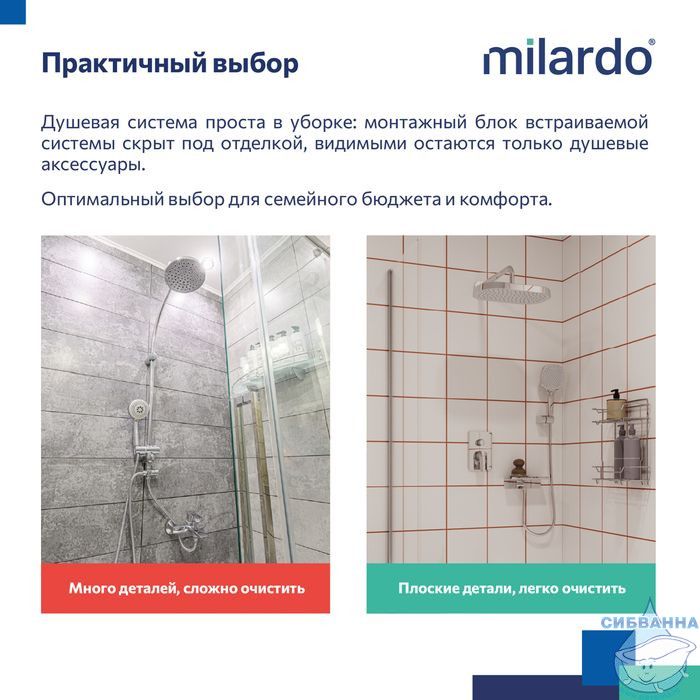 Практичный выбор

milardo®

Душевая система проста в уборке: монтажный блок встраиваемой системы скрыт под отделкой, видимыми остаются только душевые аксессуары.

Оптимальный выбор для семейного бюджета и комфорта.

Много деталей, сложно очистить

Плоские детали, легко очистить

СИБВАННА