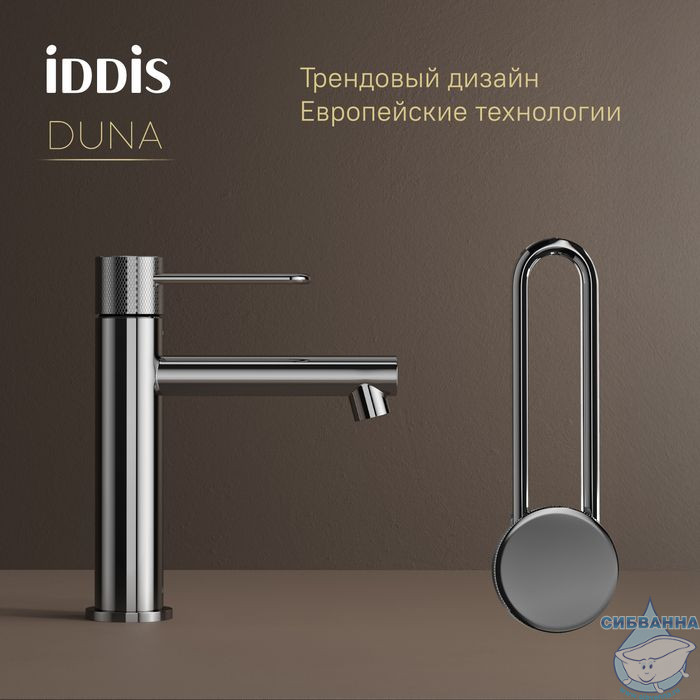 iDDiS
DUNA

Трендовый дизайн
Европейские технологии

СИБВАННА