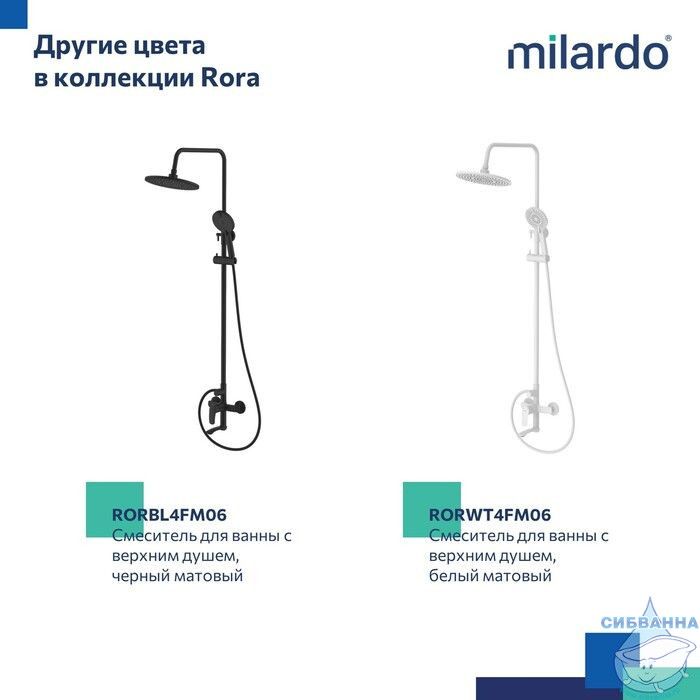 Другие цвета в коллекции Rora

milardo®

RORBL4FM06
Смеситель для ванны с верхним душем, черный матовый

RORWT4FM06
Смеситель для ванны с верхним душем, белый матовый

СИБВАННА