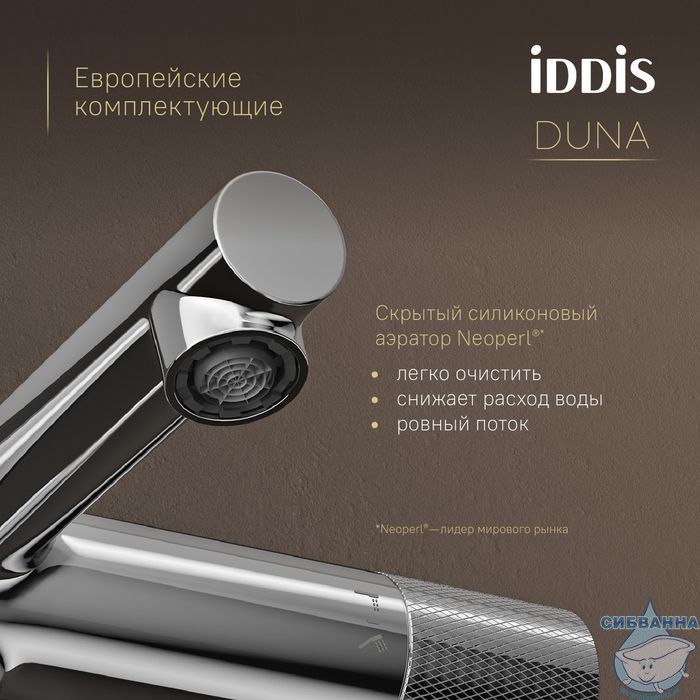 Европейские комплектующие

iDDiS

DUNA

Скрытый силиконовый аэратор Neoperl®*

• легко очистить
• снижает расход воды
• ровный поток

*Neoperl®—лидер мирового рынка

СИБВАННА