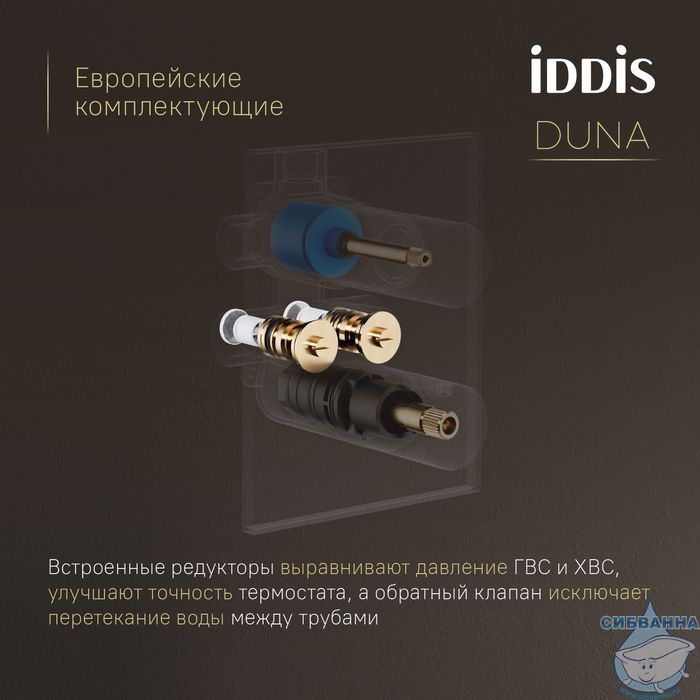 Европейские комплектующие

iDDiS

DUNA

Встроенные редукторы выравнивают давление ГВС и ХВС, улучшают точность термостата, а обратный клапан исключает перетекание воды между трубами

СИБВАННА