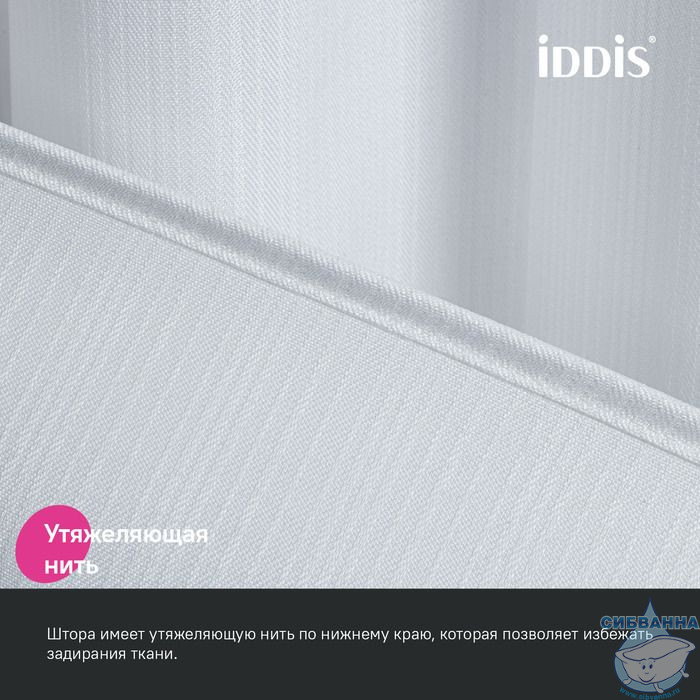 iDDiS®

Утяжеляющая нить

Штора имеет утяжеляющую нить по нижнему краю, которая позволяет избежать задирания ткани.

СИБВАННА
www.sibvanna.ru