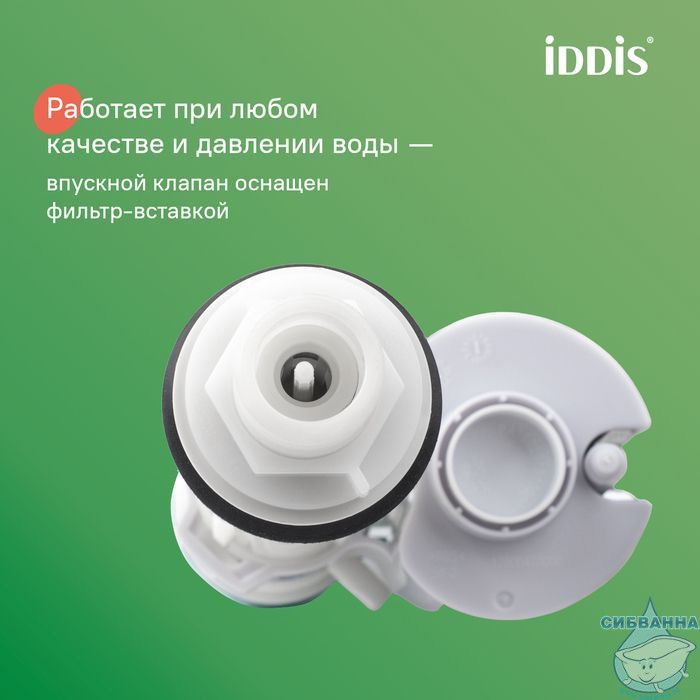 iDDiS®

Работает при любом качестве и давлении воды —

впускной клапан оснащен фильтр-вставкой

СИБВАННА