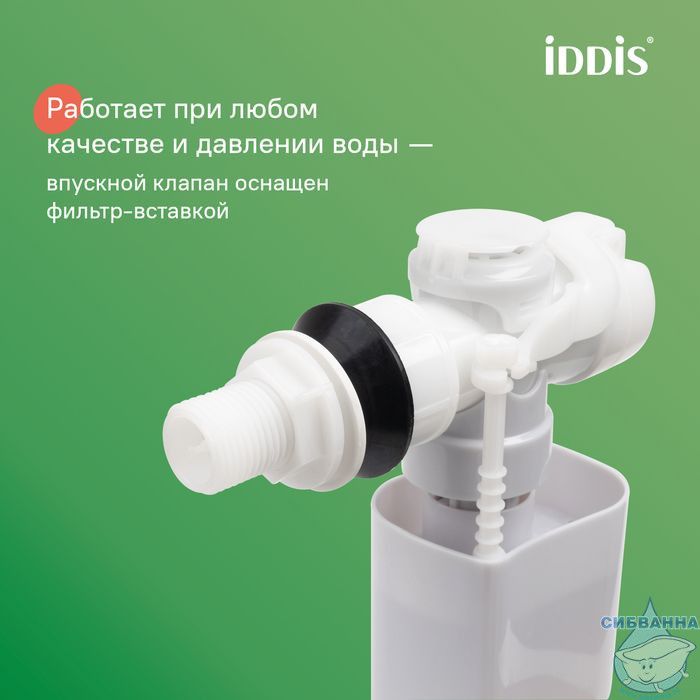 iDDiS®

Работает при любом качестве и давлении воды —

впускной клапан оснащен фильтр-вставкой

СИБВАННА