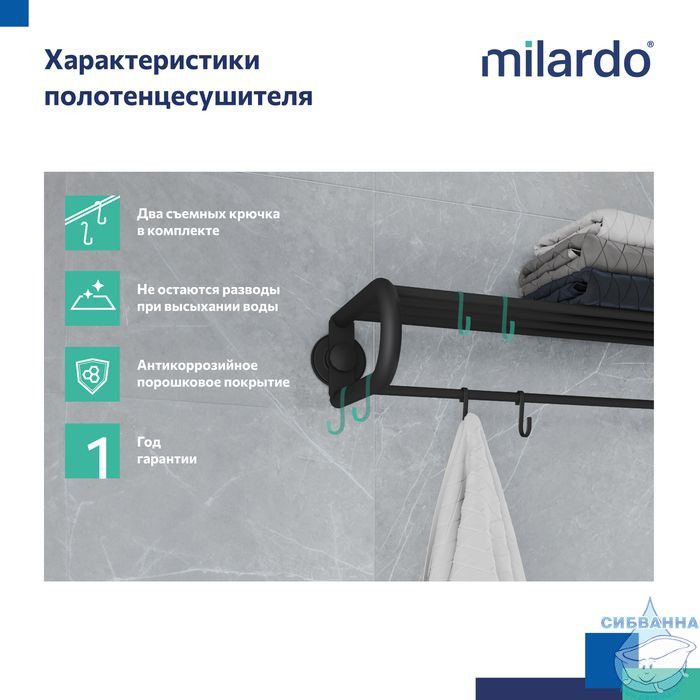 Характеристики полотенцесушителя

milardo®

Два съемных крючка в комплекте

Не остаются разводы при высыхании воды

Антикоррозийное порошковое покрытие

1

Год гарантии

СИБВАННА