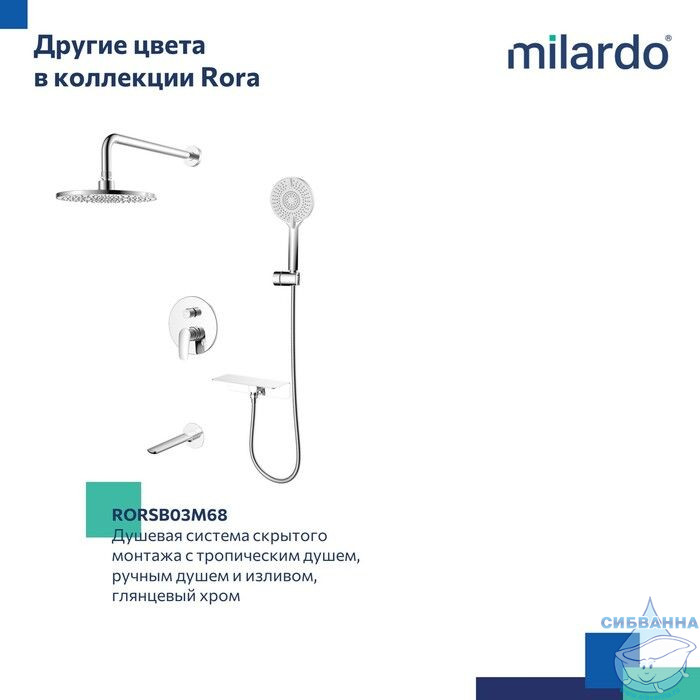 Другие цвета
в коллекции Rora

milardo®

RORSB03M68
Душевая система скрытого монтажа с тропическим душем, ручным душем и изливом, глянцевый хром

СИБВАННА