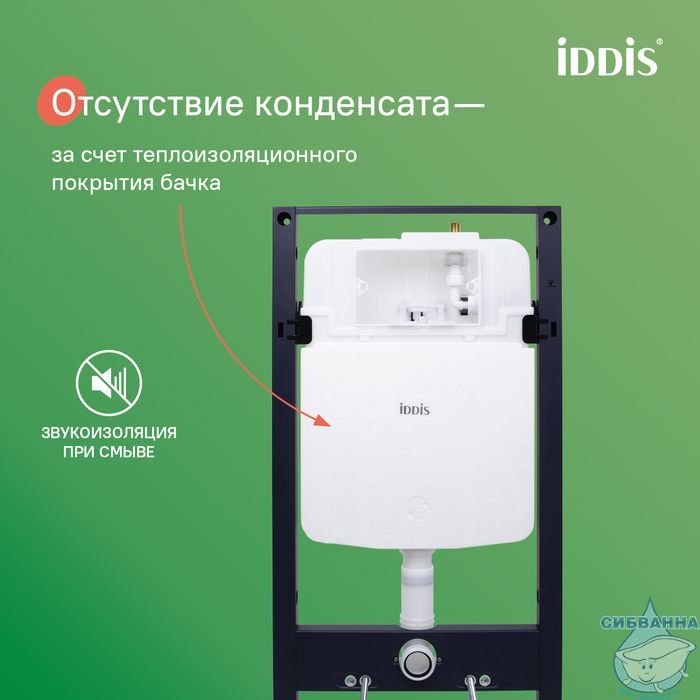 iDDiS®

Отсутствие конденсата—

за счет теплоизоляционного покрытия бачка

ЗВУКОИЗОЛЯЦИЯ ПРИ СМЫВЕ

iDDiS

СИБВАННА