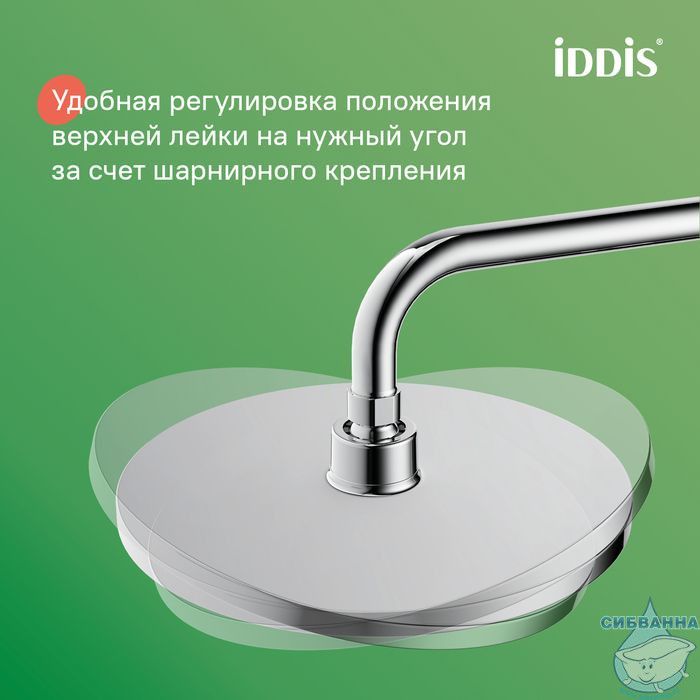 iDDiS®

Удобная регулировка положения верхней лейки на нужный угол за счет шарнирного крепления

СИБВАННА