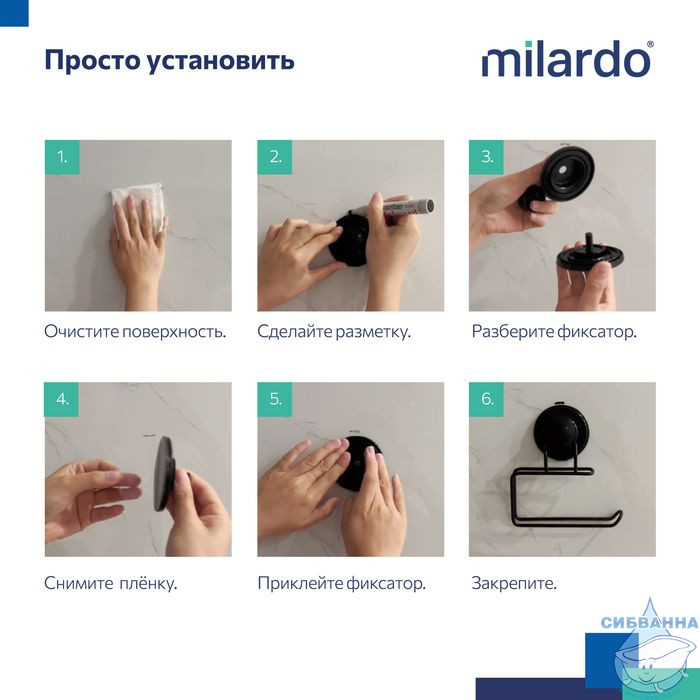 Просто установить

milardo®

1.

Очистите поверхность.

2.

Сделайте разметку.

3.

Разберите фиксатор.

4.

Снимите плёнку.

5.

Приклейте фиксатор.

6.

Закрепите.

СИБВАННА