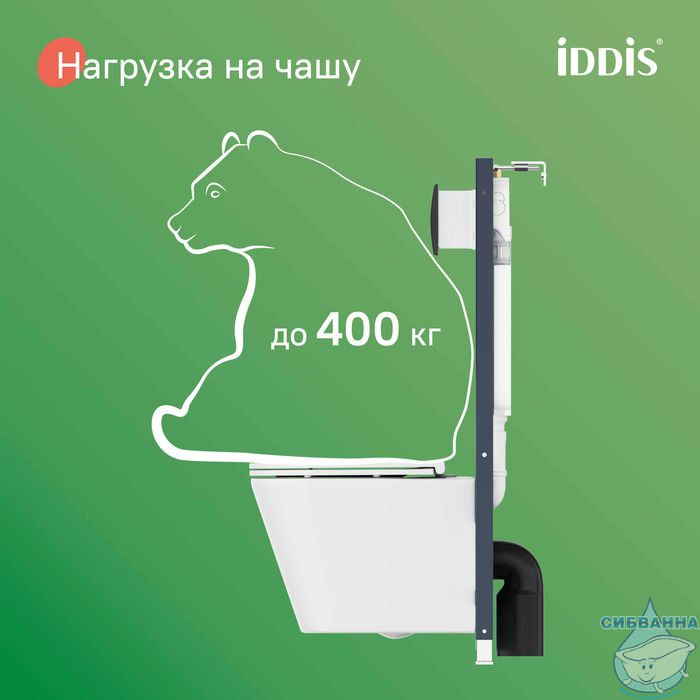 Нагрузка на чашу

iDDiS®

до 400 кг

СИБВАННА