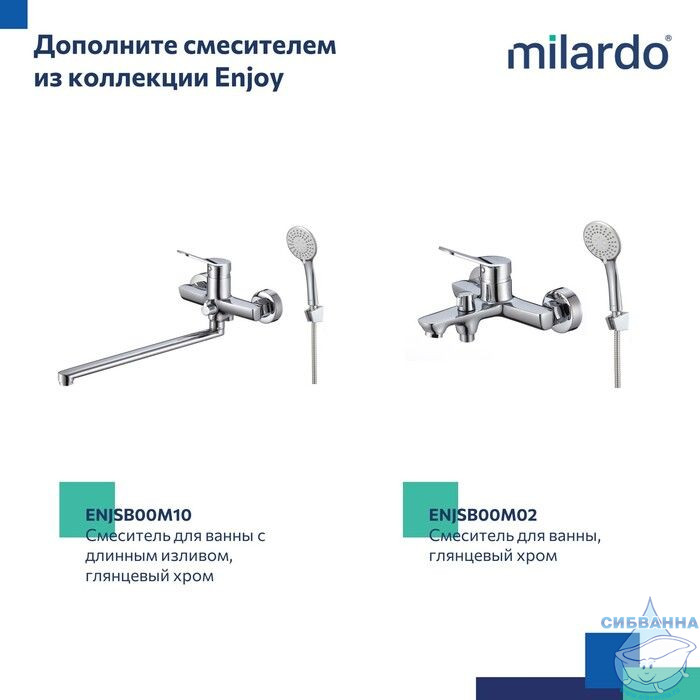 Дополните смесителем из коллекции Enjoy

milardo®

ENJSB00M10
Смеситель для ванны с длинным изливом, глянцевый хром

ENJSB00M02
Смеситель для ванны, глянцевый хром

СИБВАННА