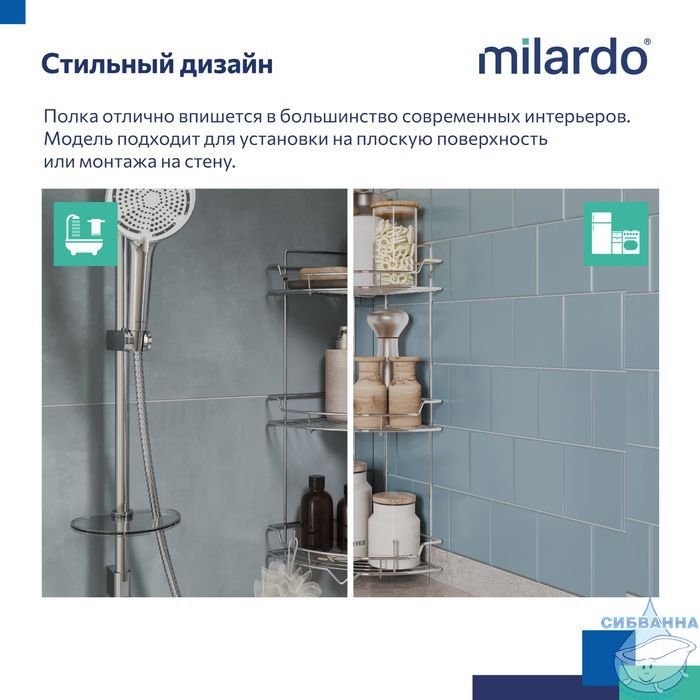 Стильный дизайн

milardo®

Полка отлично впишется в большинство современных интерьеров. Модель подходит для установки на плоскую поверхность или монтажа на стену.

СИБВАННА