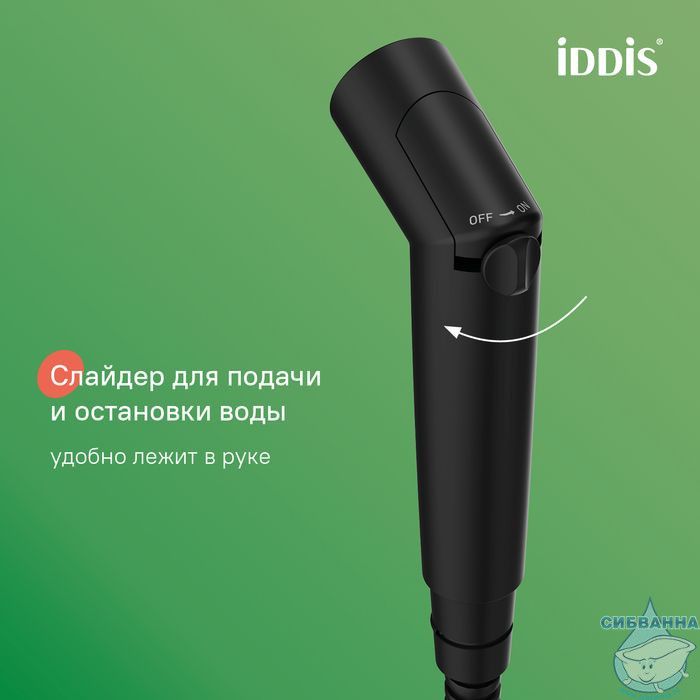 iDDiS®

OFF → ON

Слайдер для подачи и остановки воды

удобно лежит в руке

СИБВАННА