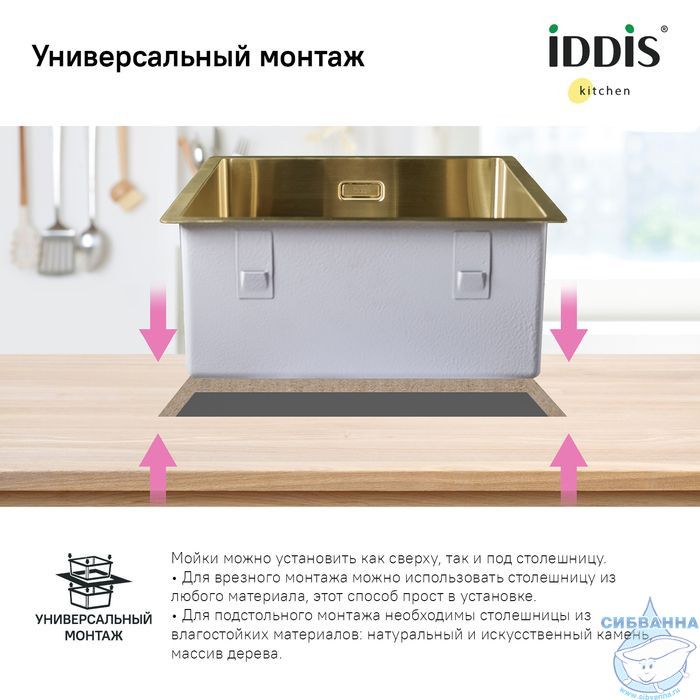 Универсальный монтаж

iDDiS®
kitchen

УНИВЕРСАЛЬНЫЙ МОНТАЖ

Мойки можно установить как сверху, так и под столешницу.
• Для врезного монтажа можно использовать столешницу из любого материала, этот способ прост в установке.
• Для подстольного монтажа необходимы столешницы из влагостойких материалов: натуральный и искусственный камень, массив дерева.

СИБВАННА
www.sibvanna.ru