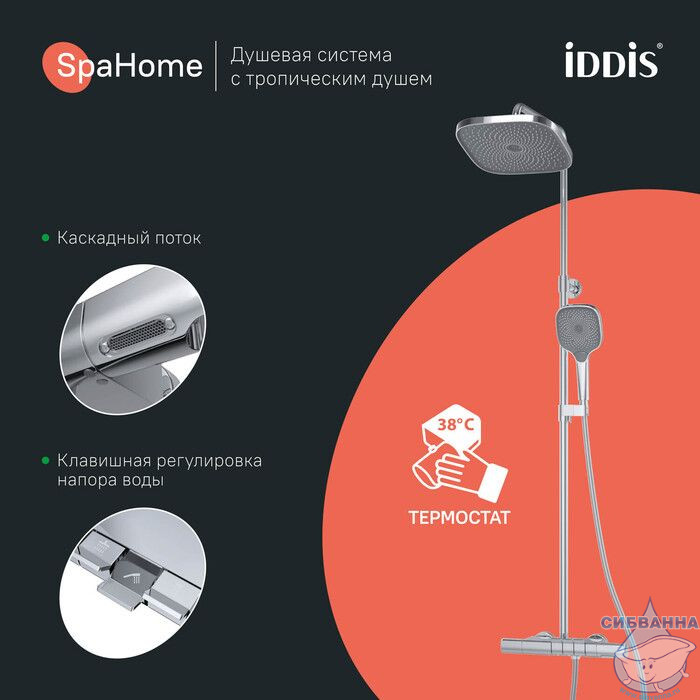 SpaHome

Душевая система с тропическим душем

iDDiS®

Каскадный поток

Клавишная регулировка напора воды

38°C

ТЕРМОСТАТ

СИБВАННА