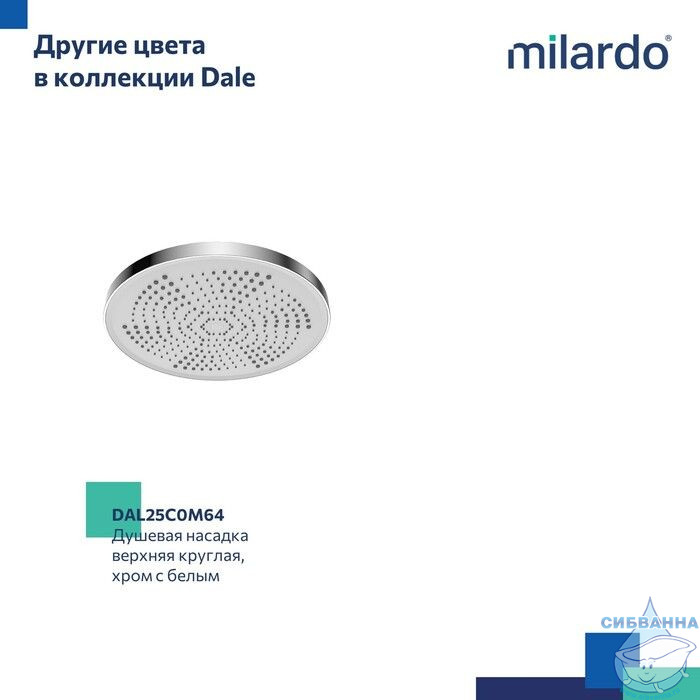 Другие цвета в коллекции Dale

milardo®

DAL25C0M64
Душевая насадка верхняя круглая, хром с белым

СИБВАННА