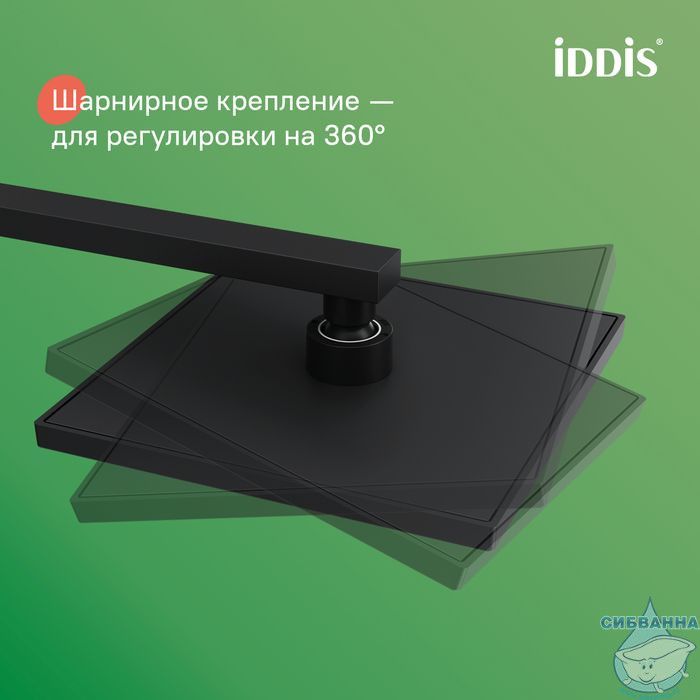 iDDiS®

Шарнирное крепление — для регулировки на 360°

СИБВАННА