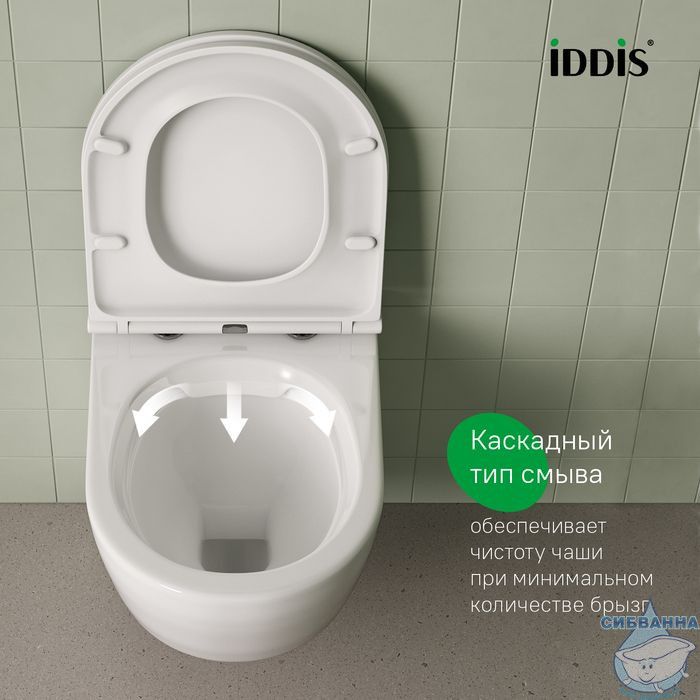 iDDiS®

Каскадный тип смыва

обеспечивает чистоту чаши при минимальном количестве брызг

СИБВАННА