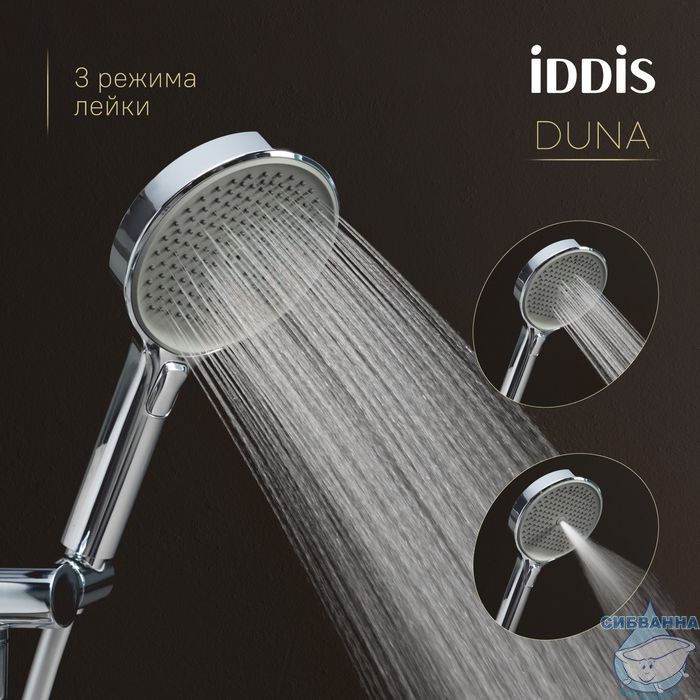 3 режима лейки

iDDiS

DUNA

СИБВАННА