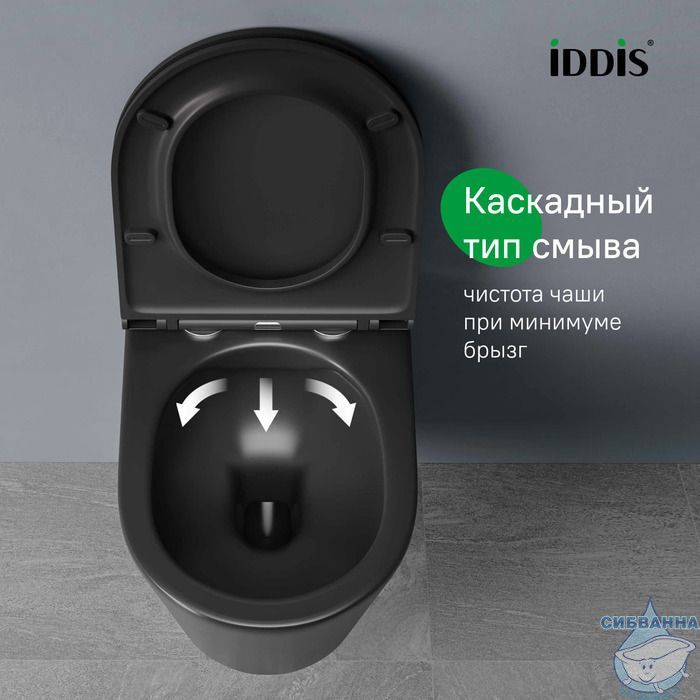 iDDiS®

Каскадный тип смыва

чистота чаши при минимуме брызг

СИБВАННА