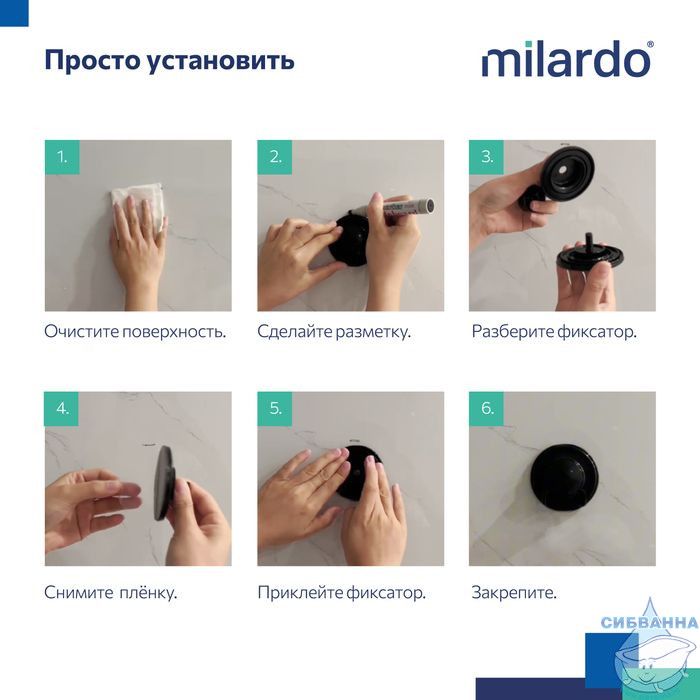 Просто установить

milardo®

1.

Очистите поверхность.

2.

Сделайте разметку.

3.

Разберите фиксатор.

4.

Снимите плёнку.

5.

Приклейте фиксатор.

6.

Закрепите.

СИБВАННА