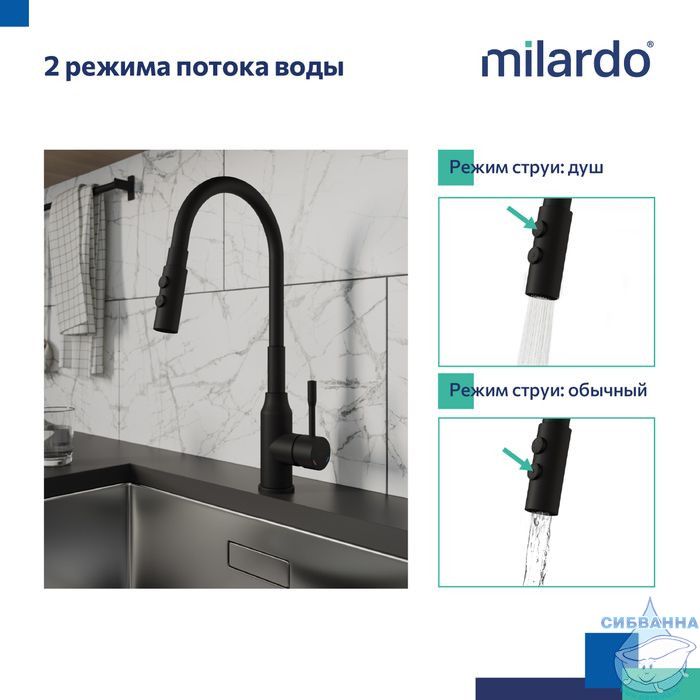 2 режима потока воды

milardo®

Режим струи: душ

Режим струи: обычный

СИБВАННА