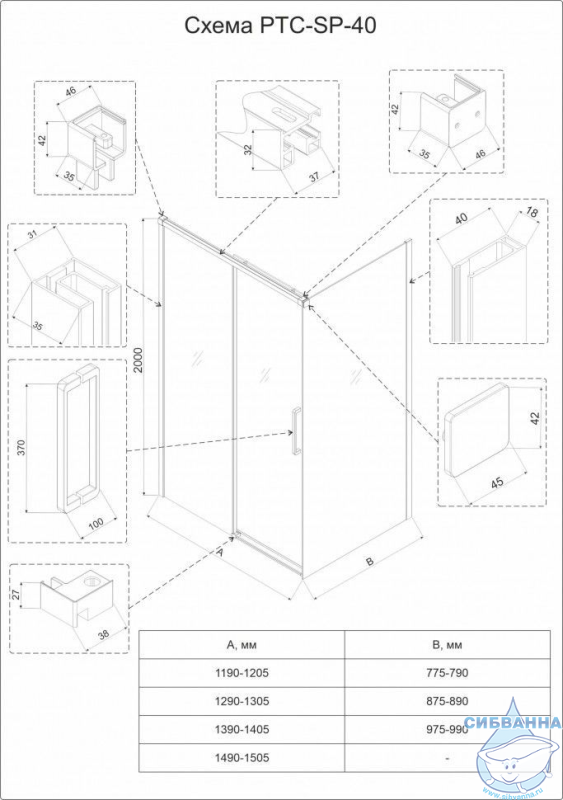 Схема PTC-SP-40

46
42
35

32
37

42
35
46

31
35

40
18

2000

370
100

42
45

27
38

A
B

| A, мм | B, мм |
|---|---|
| 1190-1205 | 775-790 |
| 1290-1305 | 875-890 |
| 1390-1405 | 975-990 |
| 1490-1505 | - |

СИБВАННА
www.sibvanna.ru