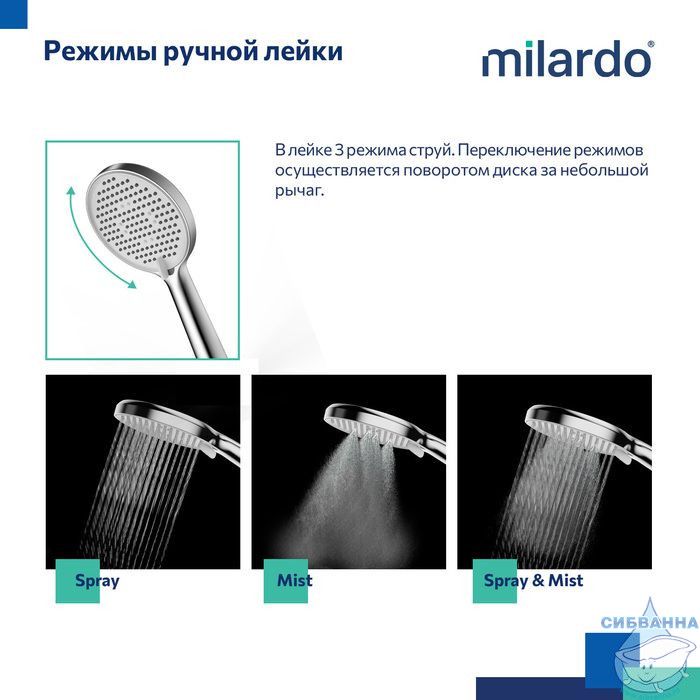 Режимы ручной лейки

milardo®

В лейке 3 режима струй. Переключение режимов осуществляется поворотом диска за небольшой рычаг.

Spray

Mist

Spray & Mist

СИБВАННА