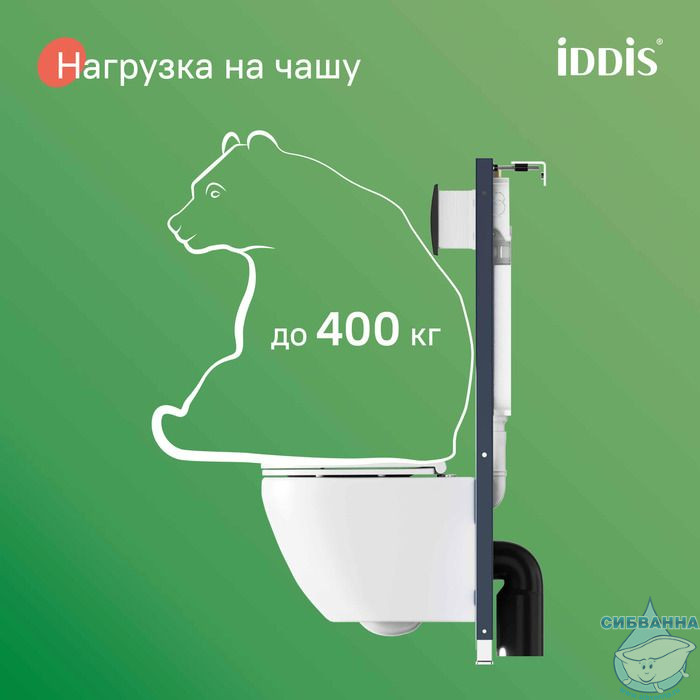 Нагрузка на чашу

iDDiS®

до 400 кг

СИБВАННА