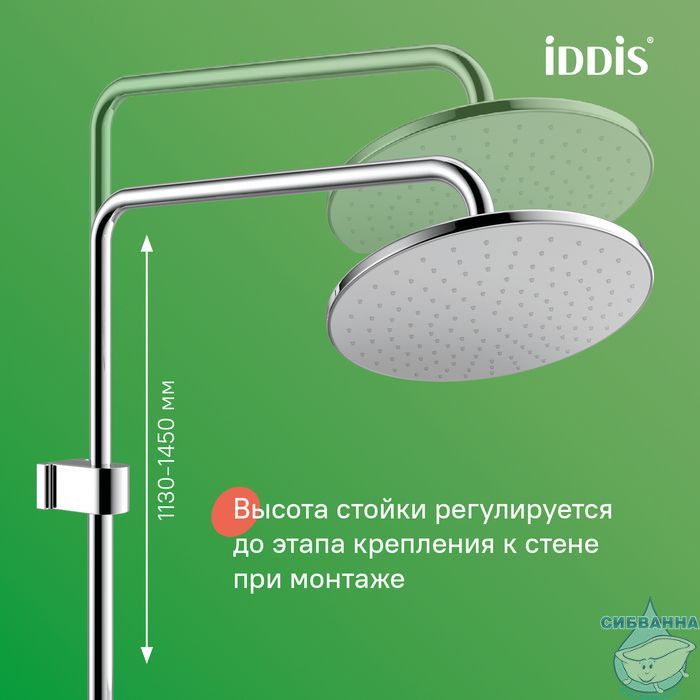 iDDiS®

1130–1450 мм

Высота стойки регулируется до этапа крепления к стене при монтаже

СИБВАННА