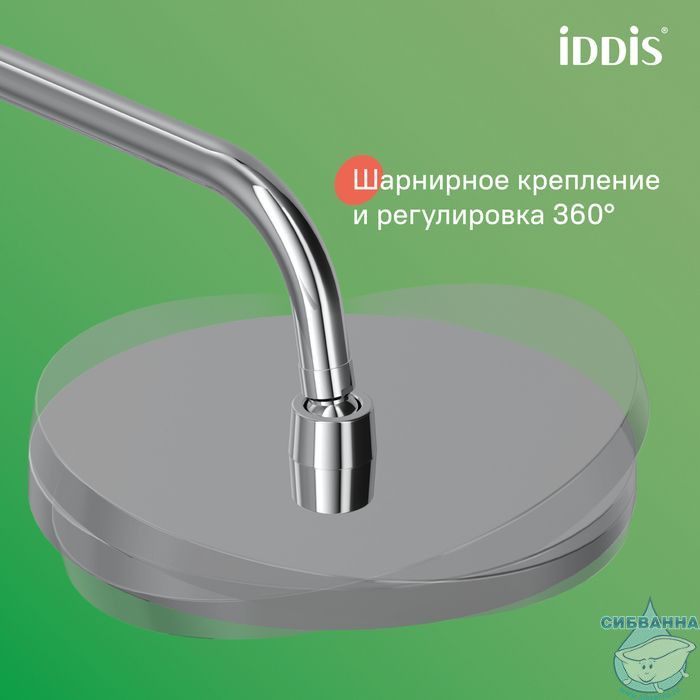 iDDiS®

Шарнирное крепление и регулировка 360°

СИБВАННА