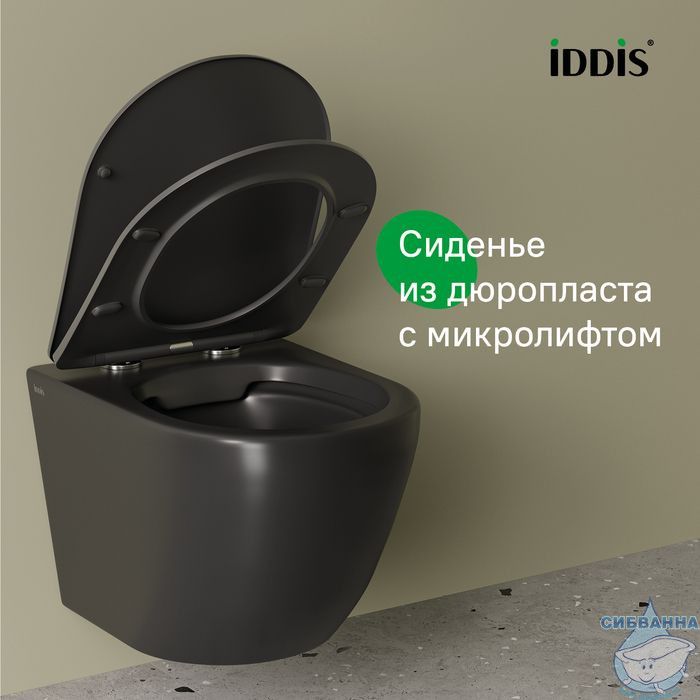 iDDiS®

Сиденье из дюропласта с микролифтом

iDDiS

СИБВАННА