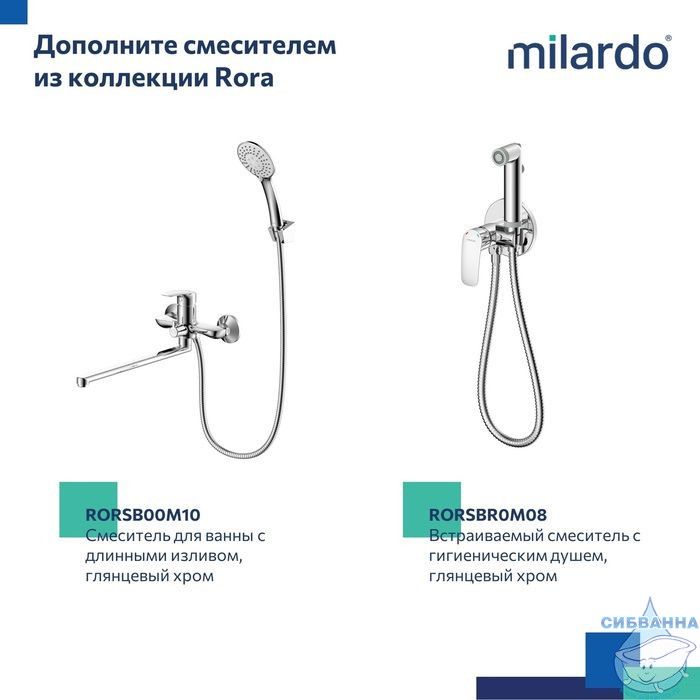 Дополните смесителем из коллекции Rora

milardo®

RORSB00M10
Смеситель для ванны с длинными изливом, глянцевый хром

RORSBR0M08
Встраиваемый смеситель с гигиеническим душем, глянцевый хром

СИБВАННА