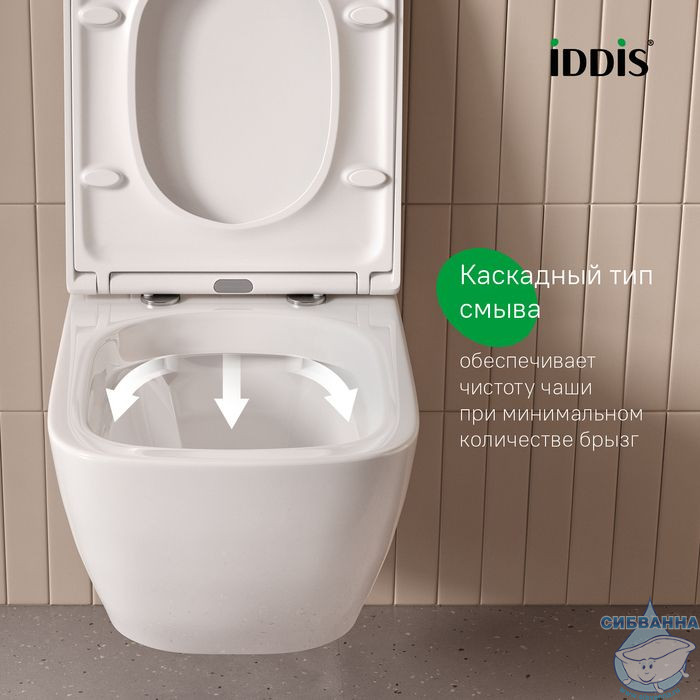 iDDiS®

Каскадный тип смыва

обеспечивает чистоту чаши при минимальном количестве брызг

СИБВАННА