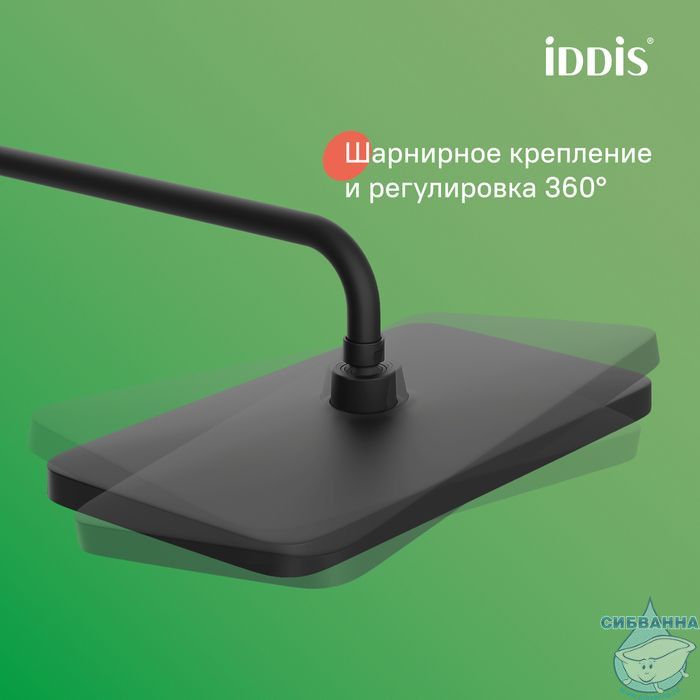 iDDiS®

Шарнирное крепление и регулировка 360°

СИБВАННА