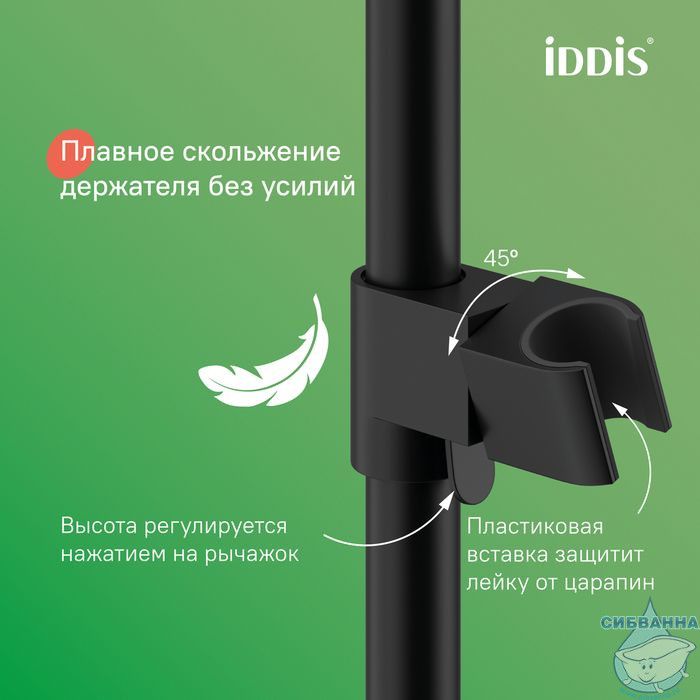 iDDiS®

Плавное скольжение держателя без усилий

45°

Высота регулируется нажатием на рычажок

Пластиковая вставка защитит лейку от царапин

СИБВАННА