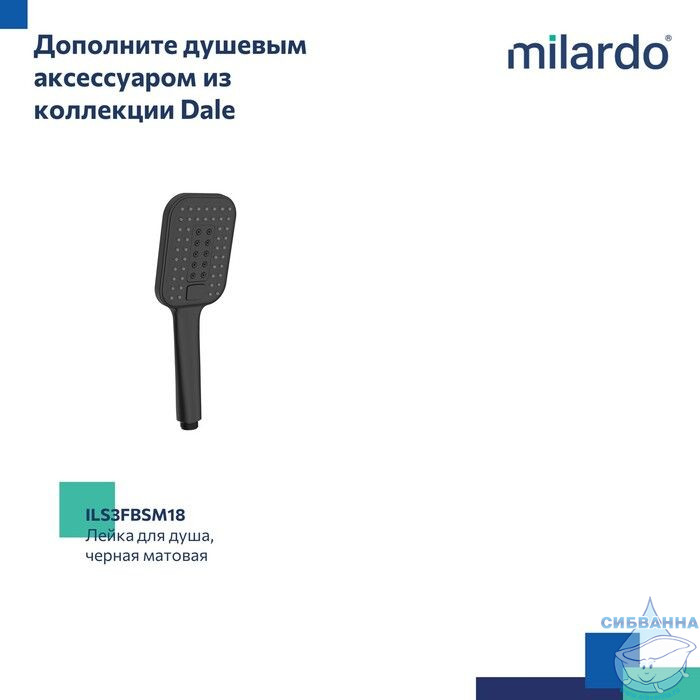 Дополните душевым аксессуаром из коллекции Dale

milardo®

ILS3FBSM18
Лейка для душа, черная матовая

СИБВАННА