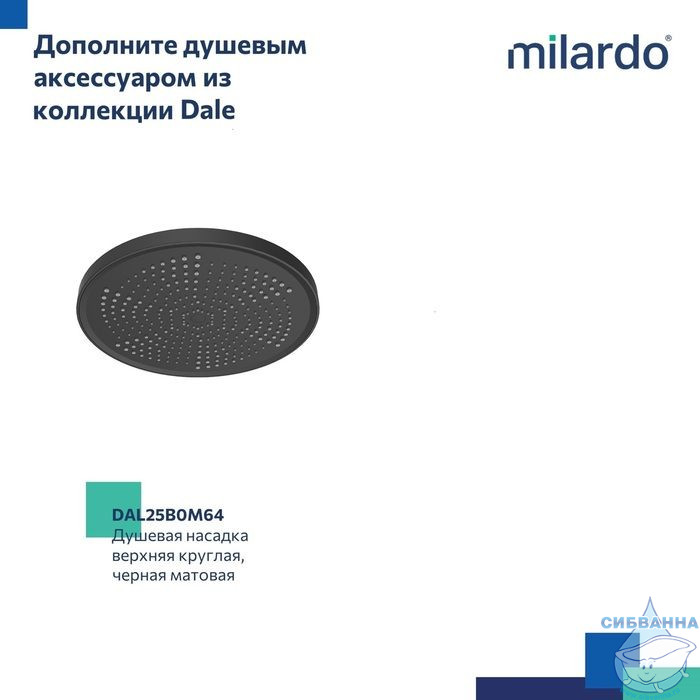 Дополните душевым аксессуаром из коллекции Dale

milardo®

DAL25B0M64
Душевая насадка верхняя круглая, черная матовая

СИБВАННА