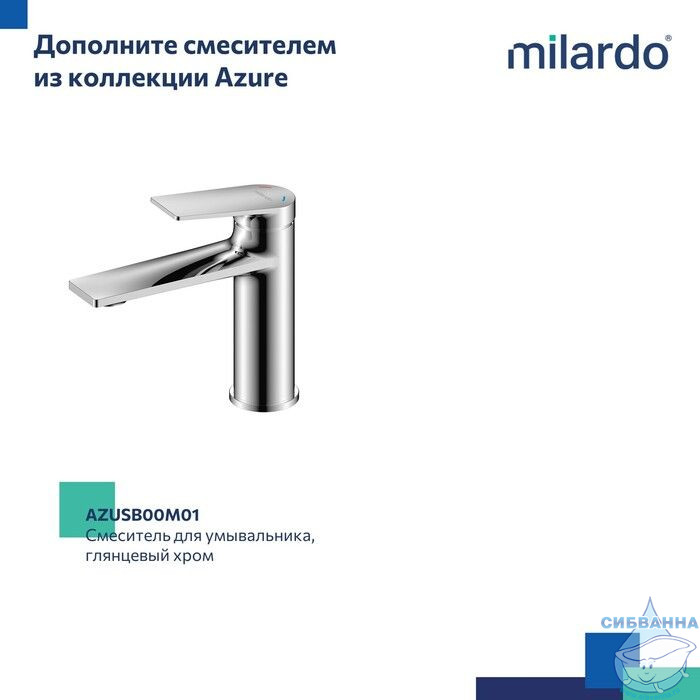 Дополните смесителем из коллекции Azure

milardo®

AZUSB00M01
Смеситель для умывальника, глянцевый хром

СИБВАННА