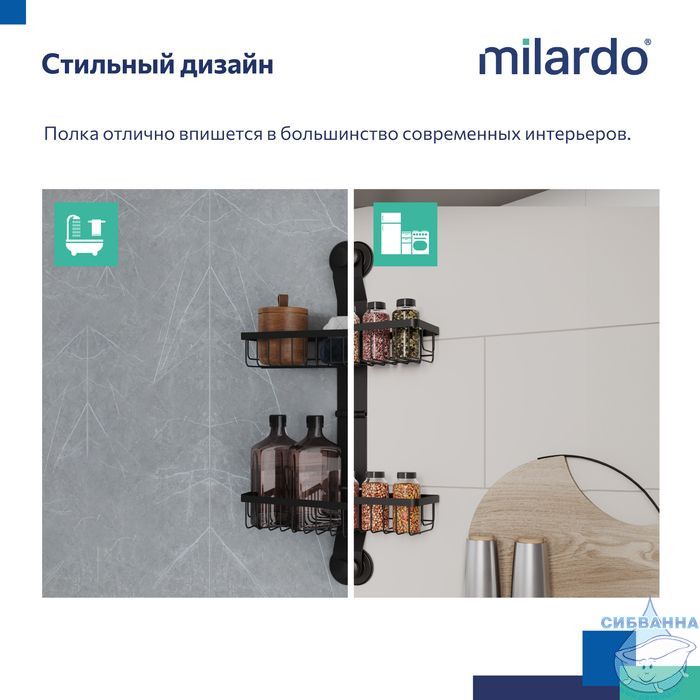 Стильный дизайн

milardo®

Полка отлично впишется в большинство современных интерьеров.

СИБВАННА