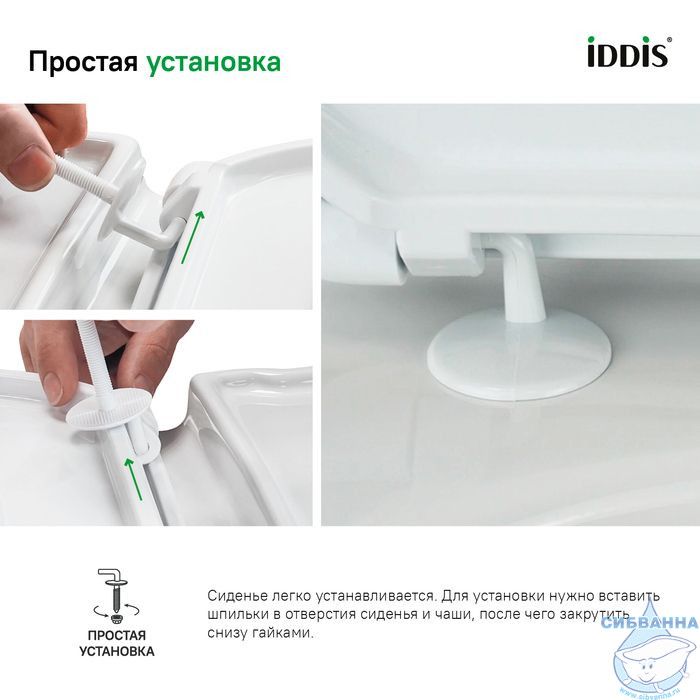 Простая установка

IDDIS®

ПРОСТАЯ УСТАНОВКА

Сиденье легко устанавливается. Для установки нужно вставить шпильки в отверстия сиденья и чаши, после чего закрутить снизу гайками.

СИБВАННА

www.sibvanna.ru