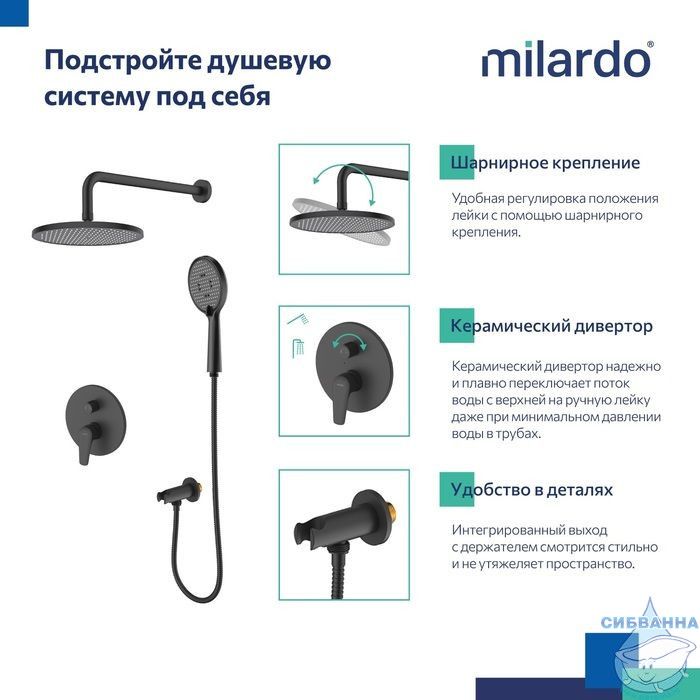 Подстройте душевую систему под себя

milardo®

Шарнирное крепление

Удобная регулировка положения лейки с помощью шарнирного крепления.

Керамический дивертор

Керамический дивертор надежно и плавно переключает поток воды с верхней на ручную лейку даже при минимальном давлении воды в трубах.

Удобство в деталях

Интегрированный выход с держателем смотрится стильно и не утяжеляет пространство.

СИБВАННА