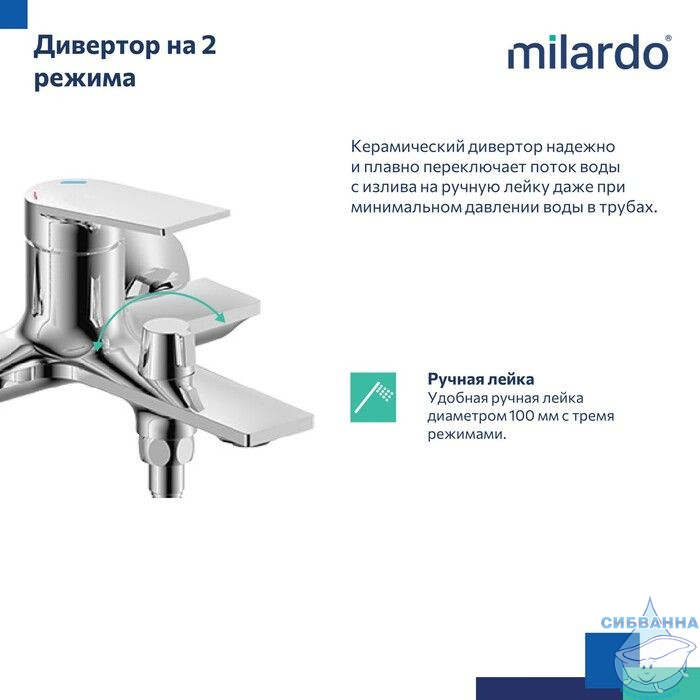 Дивертор на 2 режима

milardo®

Керамический дивертор надежно и плавно переключает поток воды с излива на ручную лейку даже при минимальном давлении воды в трубах.

Ручная лейка
Удобная ручная лейка диаметром 100 мм с тремя режимами.

СИБВАННА