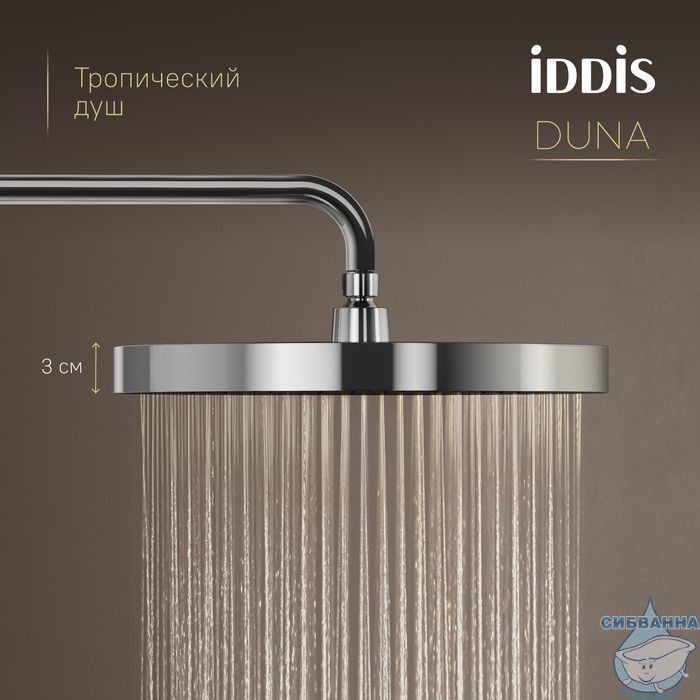 Тропический душ

iDDiS
DUNA

3 см

СИБВАННА