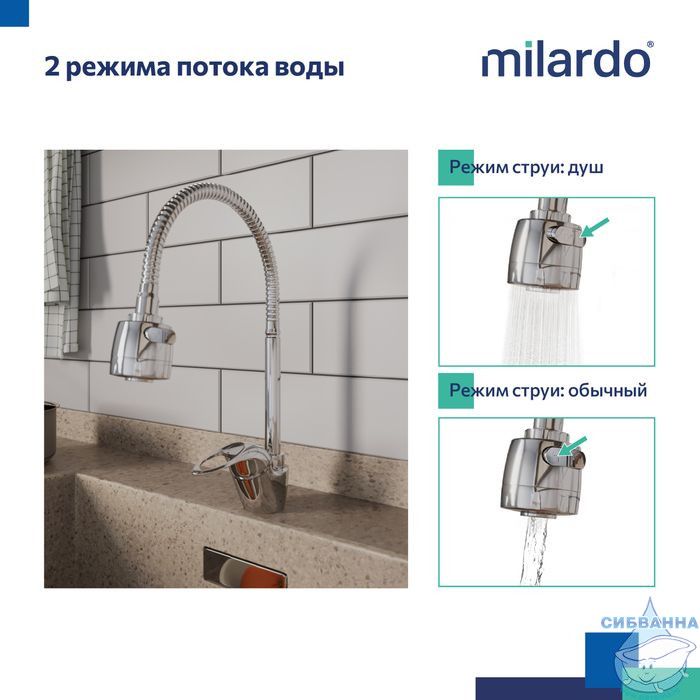 2 режима потока воды

milardo®

Режим струи: душ

Режим струи: обычный

СИБВАННА