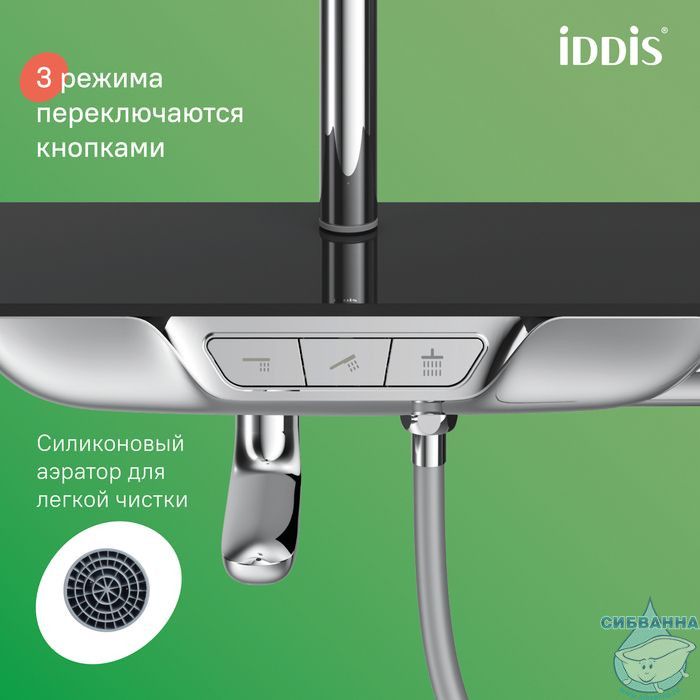 iDDiS®

3 режима переключаются кнопками

Силиконовый аэратор для легкой чистки

СИБВАННА