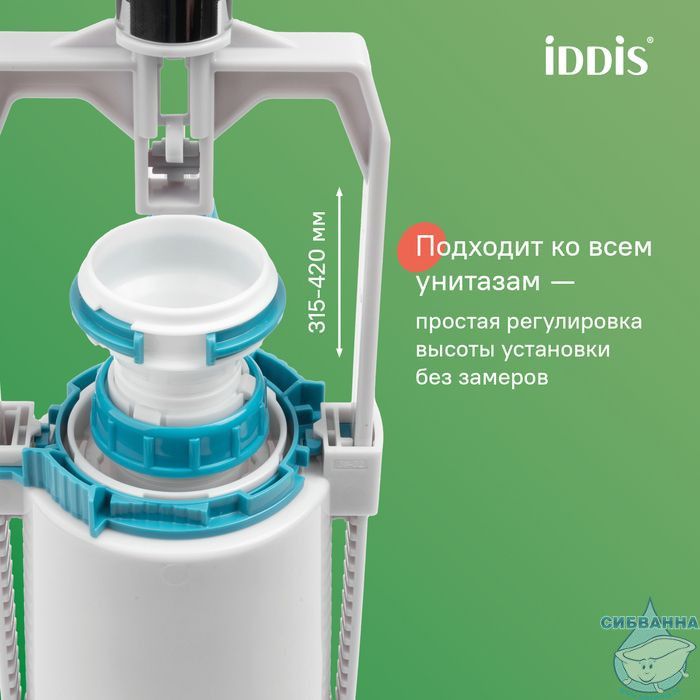 iDDiS®

315-420 мм

Подходит ко всем унитазам —

простая регулировка высоты установки без замеров

СИБВАННА