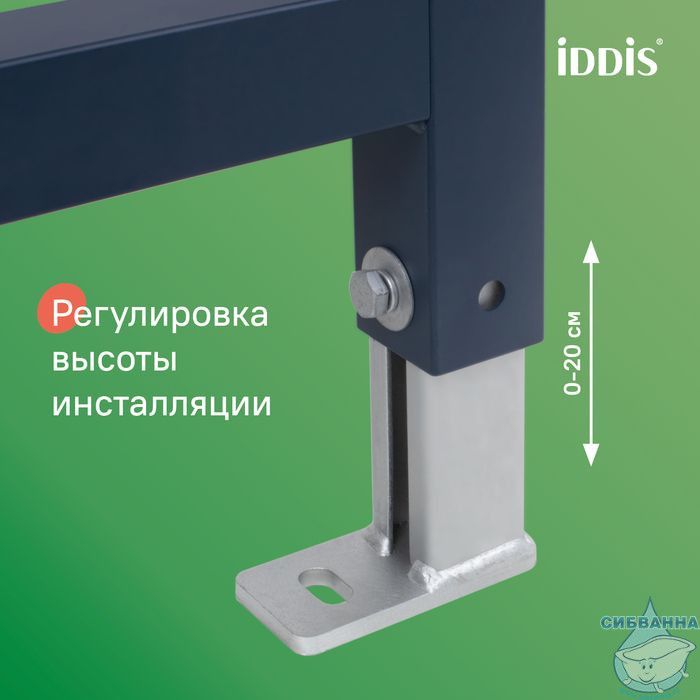 iDDiS®

Регулировка высоты инсталляции

0–20 см

СИБВАННА