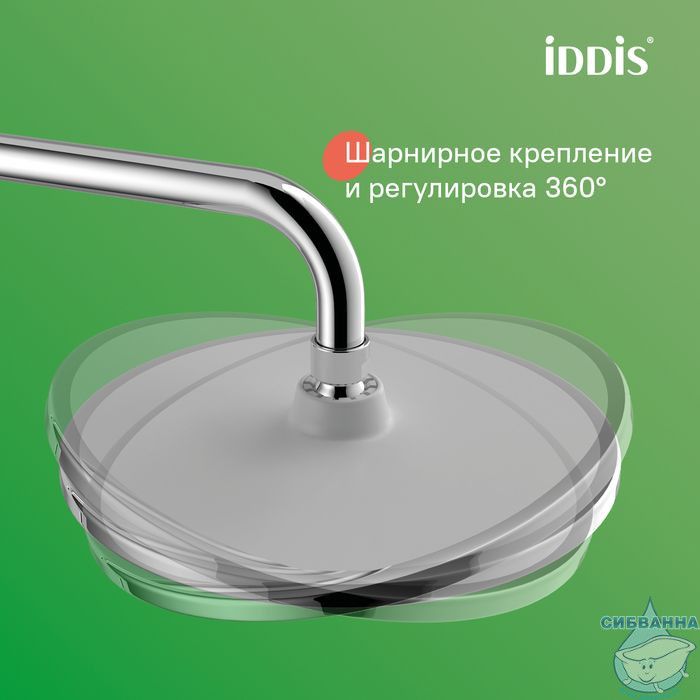 iDDiS®

Шарнирное крепление и регулировка 360°

СИБВАННА